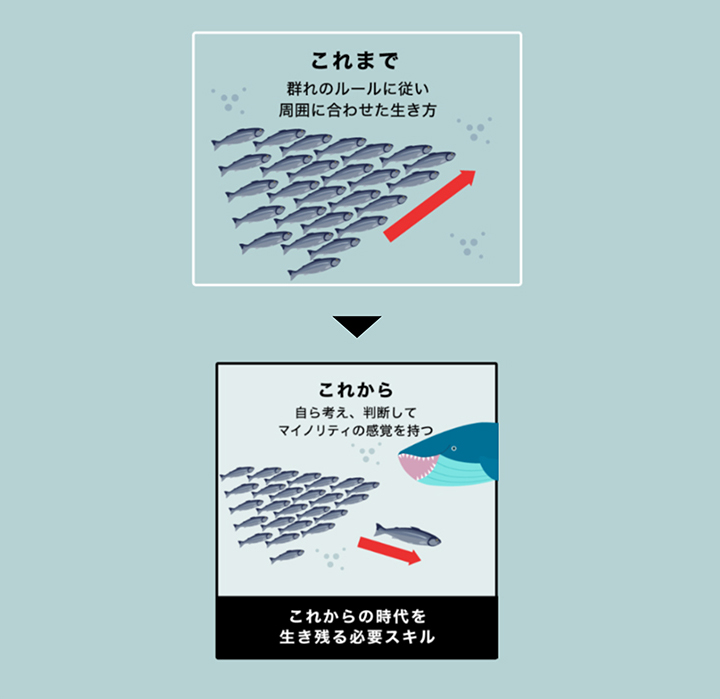 これまで

群れのルールに従い
周囲に合わせた生き方

これから

自ら考え、判断して
マイノリティの感覚を持つ

これからの時代を
生き残る必要スキル